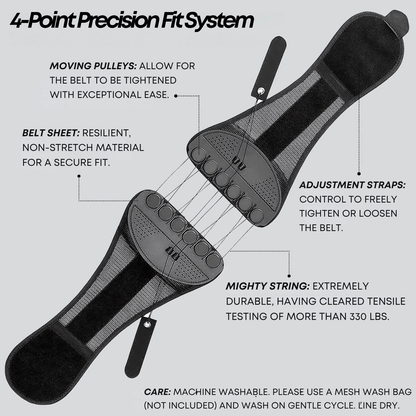 4-Point Precision Fit System

MOVING PULLEYS: ALLOW FOR THE BELT TO BE TIGHTENED WITH EXCEPTIONAL EASE.

BELT SHEET: RESILIENT, NON-STRETCH MATERIAL FOR A SECURE FIT.

ADJUSTMENT STRAPS: CONTROL TO FREELY TIGHTEN OR LOOSEN THE BELT.

MIGHTY STRING: EXTREMELY DURABLE, HAVING CLEARED TENSILE TESTING OF MORE THAN 330 LBS.

CARE: MACHINE WASHABLE. PLEASE USE A MESH WASH BAG (NOT INCLUDED) AND WASH ON GENTLE CYCLE. LINE DRY.