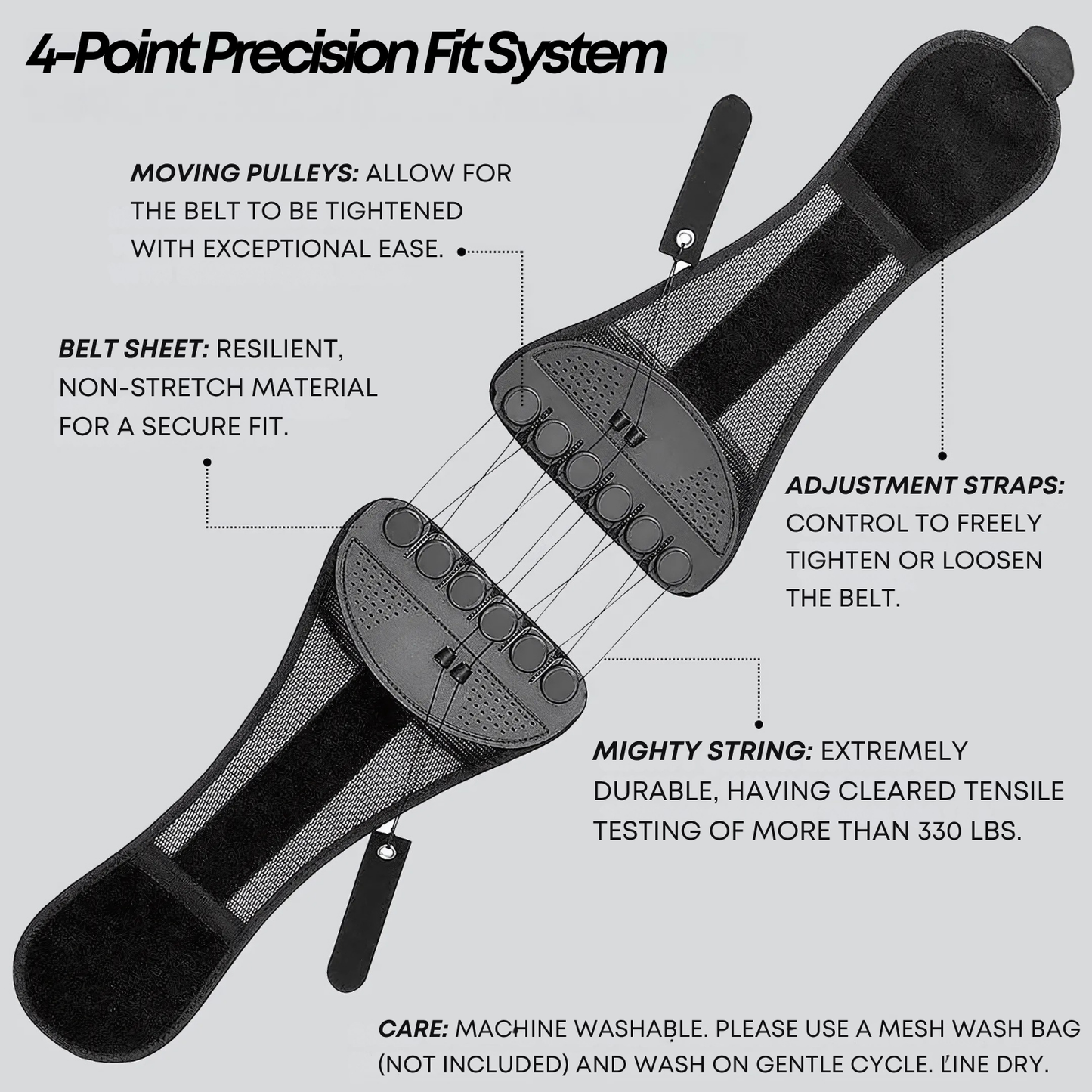 4-Point Precision Fit System

MOVING PULLEYS: ALLOW FOR THE BELT TO BE TIGHTENED WITH EXCEPTIONAL EASE.

BELT SHEET: RESILIENT, NON-STRETCH MATERIAL FOR A SECURE FIT.

ADJUSTMENT STRAPS: CONTROL TO FREELY TIGHTEN OR LOOSEN THE BELT.

MIGHTY STRING: EXTREMELY DURABLE, HAVING CLEARED TENSILE TESTING OF MORE THAN 330 LBS.

CARE: MACHINE WASHABLE. PLEASE USE A MESH WASH BAG (NOT INCLUDED) AND WASH ON GENTLE CYCLE. LINE DRY.